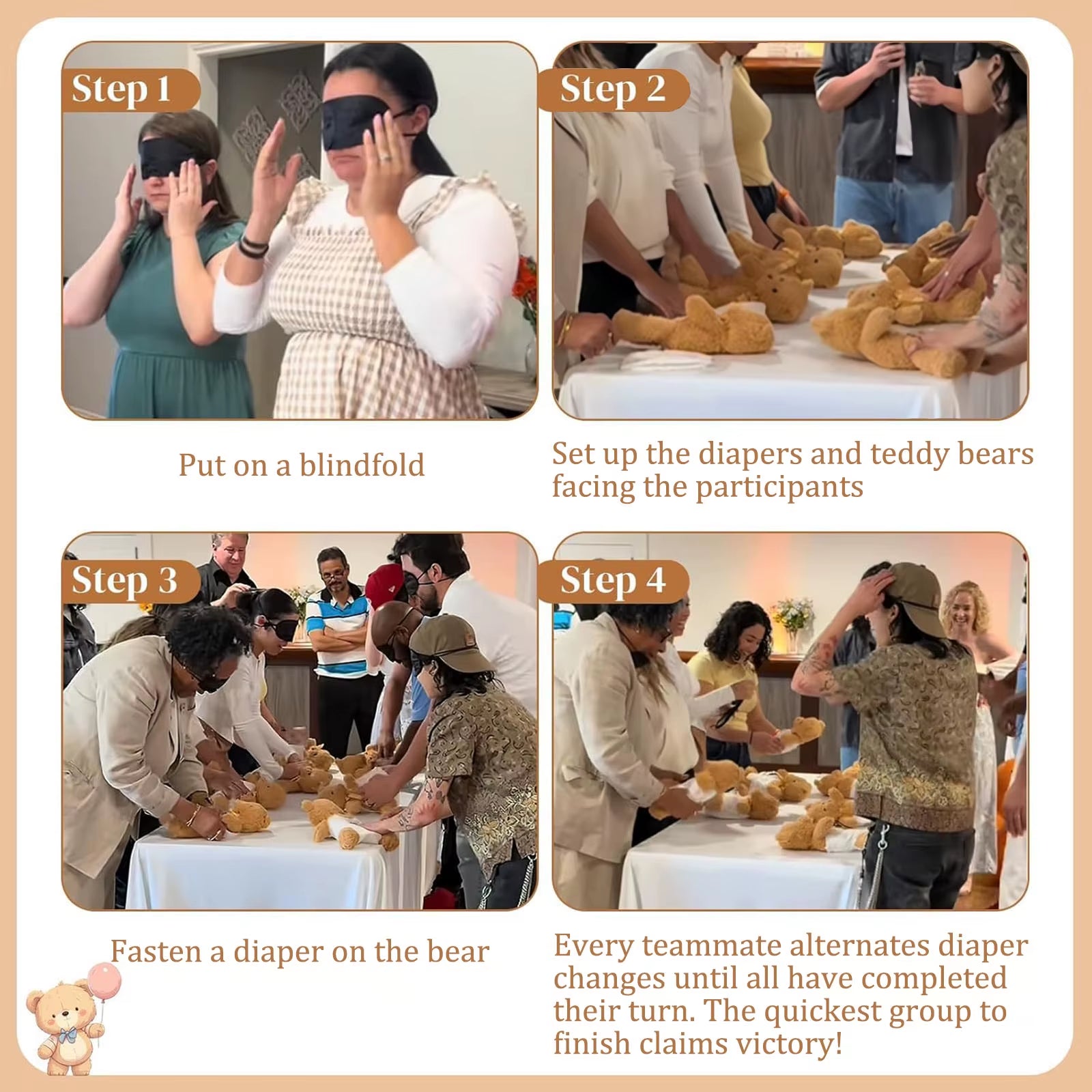 Step 1

Put on a blindfold

Step 2

Set up the diapers and teddy bears facing the participants

Step 3

Fasten a diaper on the bear

Step 4

Every teammate alternates diaper changes until all have completed their turn. The quickest group to finish claims victory!